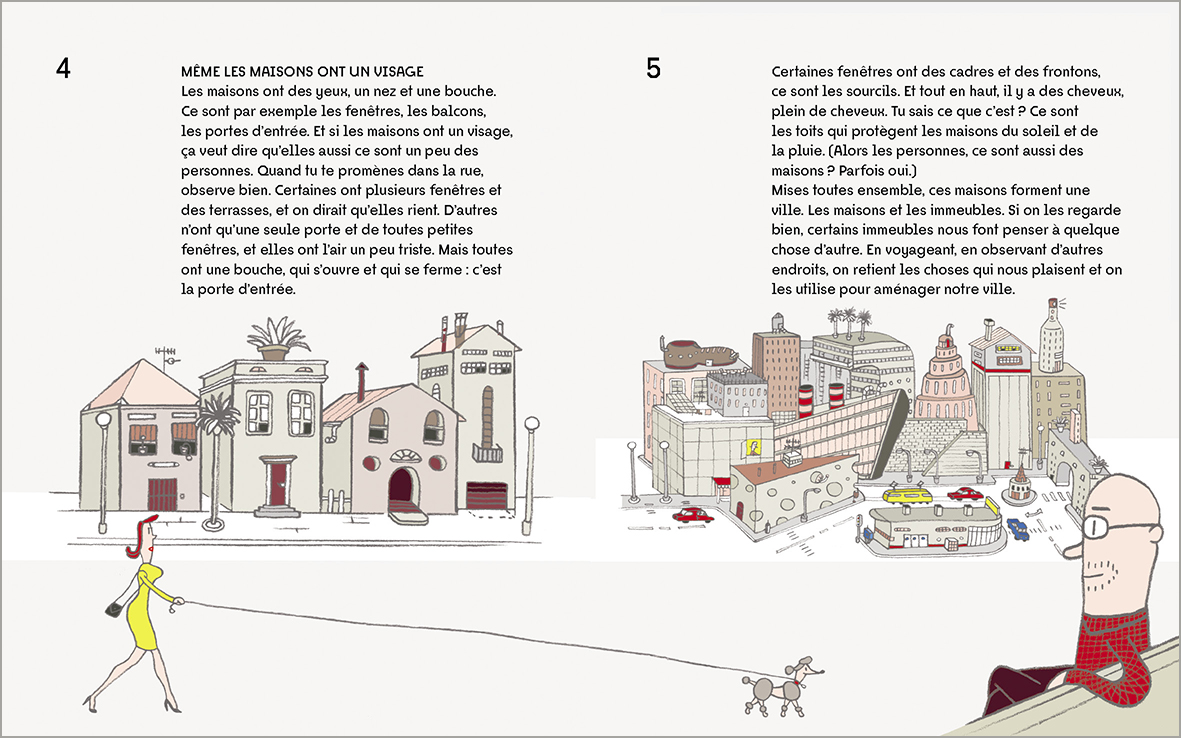 4

MÊME LES MAISONS ONT UN VISAGE
Les maisons ont des yeux, un nez et une bouche. Ce sont par exemple les fenêtres, les balcons, les portes d'entrée. Et si les maisons ont un visage, ça veut dire qu'elles aussi ce sont un peu des personnes. Quand tu te promènes dans la rue, observe bien. Certaines ont plusieurs fenêtres et des terrasses, et on dirait qu'elles rient. D'autres n'ont qu'une seule porte et de toutes petites fenêtres, et elles ont l'air un peu triste. Mais toutes ont une bouche, qui s'ouvre et qui se ferme : c'est la porte d'entrée.

5

Certaines fenêtres ont des cadres et des frontons, ce sont les sourcils. Et tout en haut, il y a des cheveux, plein de cheveux. Tu sais ce que c'est ? Ce sont les toits qui protègent les maisons du soleil et de la pluie. (Alors les personnes, ce sont aussi des maisons ? Parfois oui.)
Mises toutes ensemble, ces maisons forment une ville. Les maisons et les immeubles. Si on les regarde bien, certains immeubles nous font penser à quelque chose d'autre. En voyageant, en observant d'autres endroits, on retient les choses qui nous plaisent et on les utilise pour aménager notre ville.