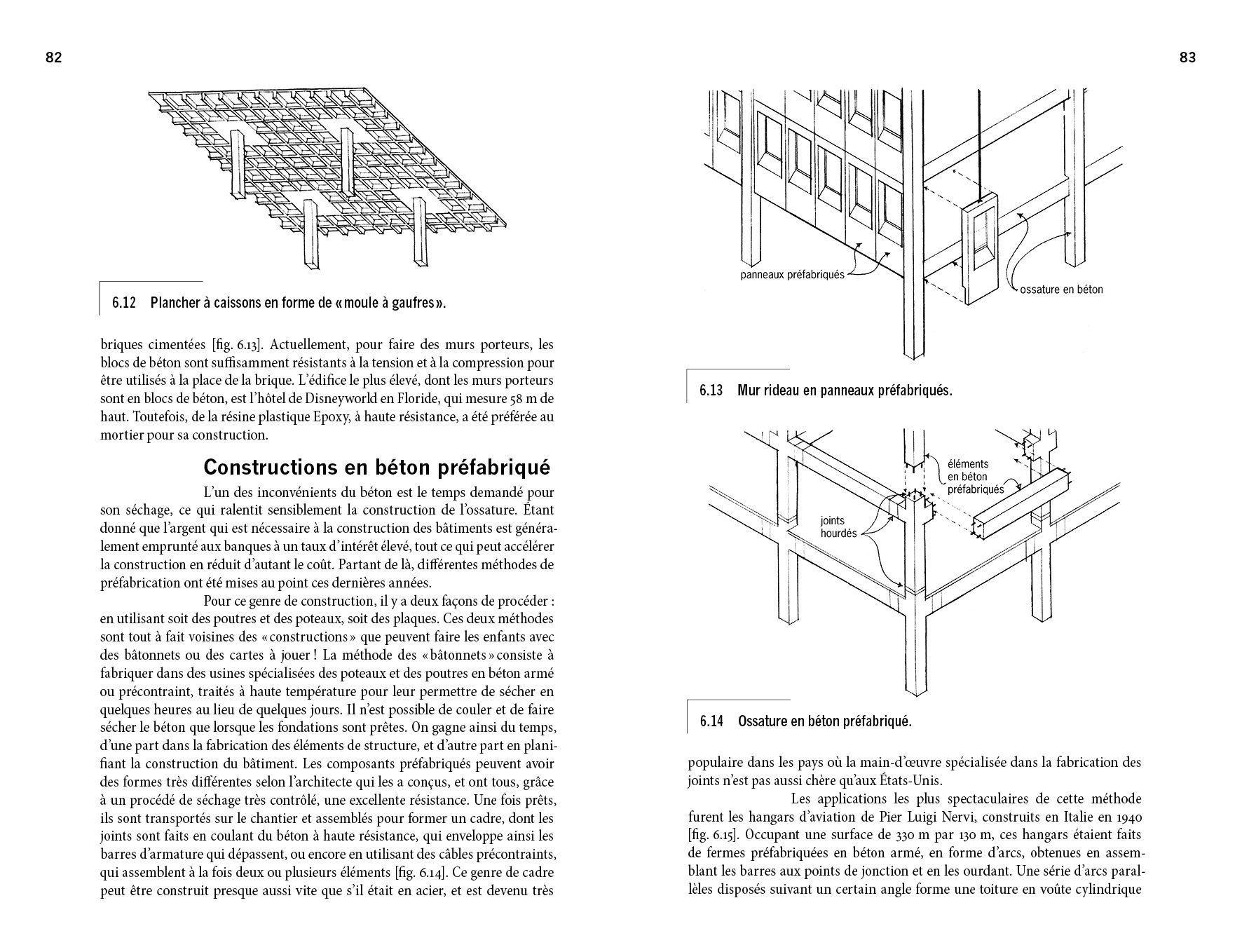 82

6.12 Plancher à caissons en forme de « moule à gaufres ».

briques cimentées [fig. 6.13]. Actuellement, pour faire des murs porteurs, les blocs de béton sont suffisamment résistants à la tension et à la compression pour être utilisés à la place de la brique. L'édifice le plus élevé, dont les murs porteurs sont en blocs de béton, est l'hôtel de Disneyworld en Floride, qui mesure 58 m de haut. Toutefois, de la résine plastique Epoxy, à haute résistance, a été préférée au mortier pour sa construction.

Constructions en béton préfabriqué

L'un des inconvénients du béton est le temps demandé pour son séchage, ce qui ralentit sensiblement la construction de l'ossature. Étant donné que l'argent qui est nécessaire à la construction des bâtiments est généralement emprunté aux banques à un taux d'intérêt élevé, tout ce qui peut accélérer la construction en réduit d'autant le coût. Partant de là, différentes méthodes de préfabrication ont été mises au point ces dernières années.

Pour ce genre de construction, il y a deux façons de procéder : en utilisant soit des poutres et des poteaux, soit des plaques. Ces deux méthodes sont tout à fait voisines des « constructions » que peuvent faire les enfants avec des bâtonnets ou des cartes à jouer ! La méthode des « bâtonnets » consiste à fabriquer dans des usines spécialisées des poteaux et des poutres en béton armé ou précontraint, traités à haute température pour leur permettre de sécher en quelques heures au lieu de quelques jours. Il n'est possible de couler et de faire sécher le béton que lorsque les fondations sont prêtes. On gagne ainsi du temps, d'une part dans la fabrication des éléments de structure, et d'autre part en planifiant la construction du bâtiment. Les composants préfabriqués peuvent avoir des formes très différentes selon l'architecte qui les a conçus, et ont tous, grâce à un procédé de séchage très contrôlé, une excellente résistance. Une fois prêts, ils sont transportés sur le chantier et assemblés pour former un cadre, dont les joints sont faits en coulant du béton à haute résistance, qui enveloppe ainsi les barres d'armature qui dépassent, ou encore en utilisant des câbles précontraints, qui assemblent à la fois deux ou plusieurs éléments [fig. 6.14]. Ce genre de cadre peut être construit presque aussi vite que s'il était en acier, et est devenu très

83

panneaux préfabriqués

ossature en béton

6.13 Mur rideau en panneaux préfabriqués.

éléments en béton préfabriqués

joints hourdés

6.14 Ossature en béton préfabriqué.

populaire dans les pays où la main-d'œuvre spécialisée dans la fabrication des joints n'est pas aussi chère qu'aux États-Unis.

Les applications les plus spectaculaires de cette méthode furent les hangars d'aviation de Pier Luigi Nervi, construits en Italie en 1940 [fig. 6.15]. Occupant une surface de 330 m par 130 m, ces hangars étaient faits de fermes préfabriquées en béton armé, en forme d'arcs, obtenues en assemblant les barres aux points de jonction et en les ourdant. Une série d'arcs parallèles disposés suivant un certain angle forme une toiture en voûte cylindrique