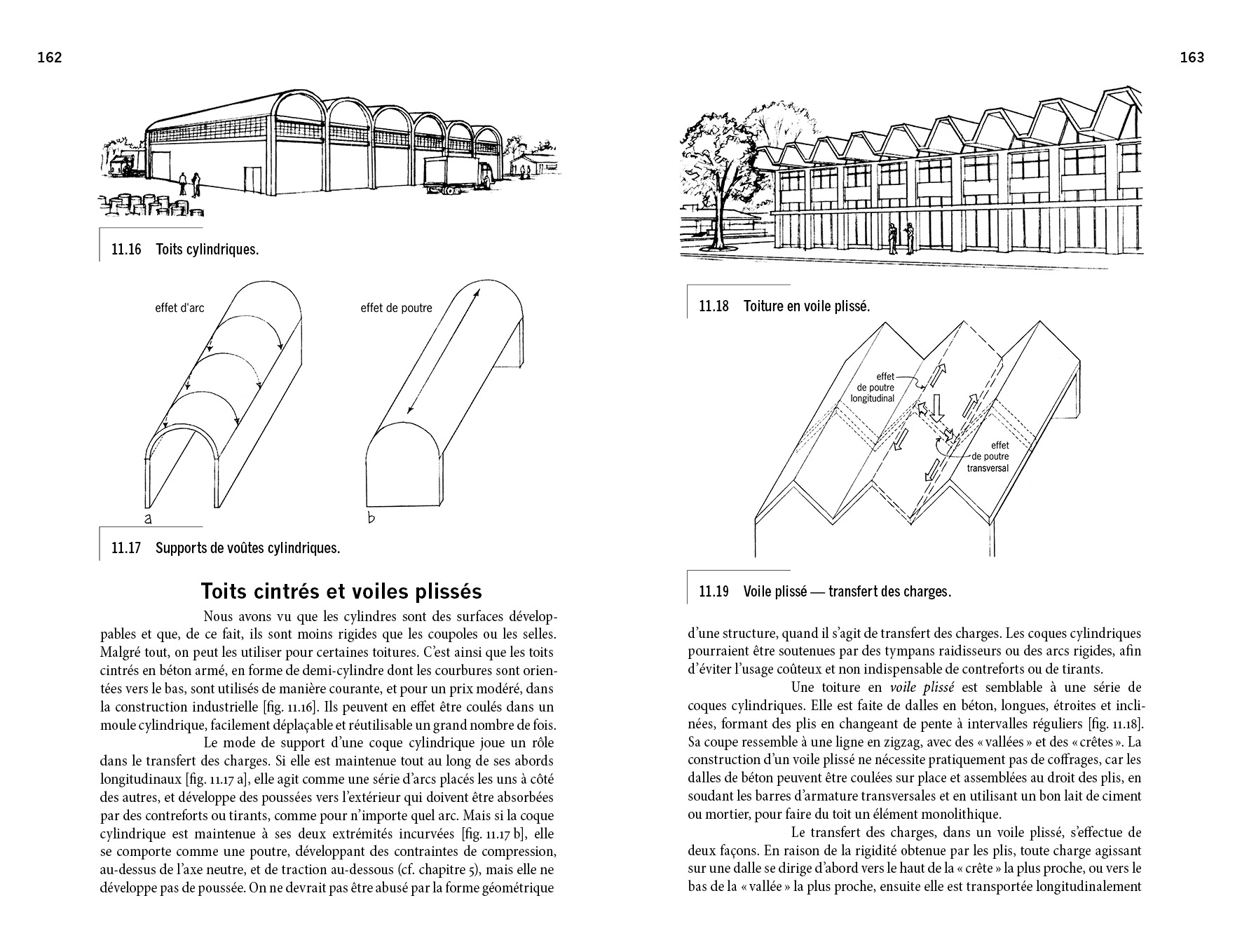 162

11.16 Toits cylindriques.

effet d'arc

effet de poutre

a

b

11.17 Supports de voûtes cylindriques.

Toits cintrés et voiles plissés

Nous avons vu que les cylindres sont des surfaces développables et que, de ce fait, ils sont moins rigides que les coupoles ou les selles. Malgré tout, on peut les utiliser pour certaines toitures. C'est ainsi que les toits cintrés en béton armé, en forme de demi-cylindre dont les courbures sont orientées vers le bas, sont utilisés de manière courante, et pour un prix modéré, dans la construction industrielle [fig. 11.16]. Ils peuvent en effet être coulés dans un moule cylindrique, facilement déplaçable et réutilisable un grand nombre de fois.

Le mode de support d'une coque cylindrique joue un rôle dans le transfert des charges. Si elle est maintenue tout au long de ses abords longitudinaux [fig. 11.17 a], elle agit comme une série d'arcs placés les uns à côté des autres, et développe des poussées vers l'extérieur qui doivent être absorbées par des contreforts ou tirants, comme pour n'importe quel arc. Mais si la coque cylindrique est maintenue à ses deux extrémités incurvées [fig. 11.17 b], elle se comporte comme une poutre, développant des contraintes de compression, au-dessus de l'axe neutre, et de traction au-dessous (cf. chapitre 5), mais elle ne développe pas de poussée. On ne devrait pas être abusé par la forme géométrique

163

11.18 Toiture en voile plissé.

effet de poutre longitudinal

effet de poutre transversal

11.19 Voile plissé — transfert des charges.

d'une structure, quand il s'agit de transfert des charges. Les coques cylindriques pourraient être soutenues par des tympans raidisseurs ou des arcs rigides, afin d'éviter l'usage coûteux et non indispensable de contreforts ou de tirants.

Une toiture en voile plissé est semblable à une série de coques cylindriques. Elle est faite de dalles en béton, longues, étroites et inclinées, formant des plis en changeant de pente à intervalles réguliers [fig. 11.18]. Sa coupe ressemble à une ligne en zigzag, avec des « vallées » et des « crêtes ». La construction d'un voile plissé ne nécessite pratiquement pas de coffrages, car les dalles de béton peuvent être coulées sur place et assemblées au droit des plis, en soudant les barres d'armature transversales et en utilisant un bon lait de ciment ou mortier, pour faire du toit un élément monolithique.

Le transfert des charges, dans un voile plissé, s'effectue de deux façons. En raison de la rigidité obtenue par les plis, toute charge agissant sur une dalle se dirige d'abord vers le haut de la « crête » la plus proche, ou vers le bas de la « vallée » la plus proche, ensuite elle est transportée longitudinalement